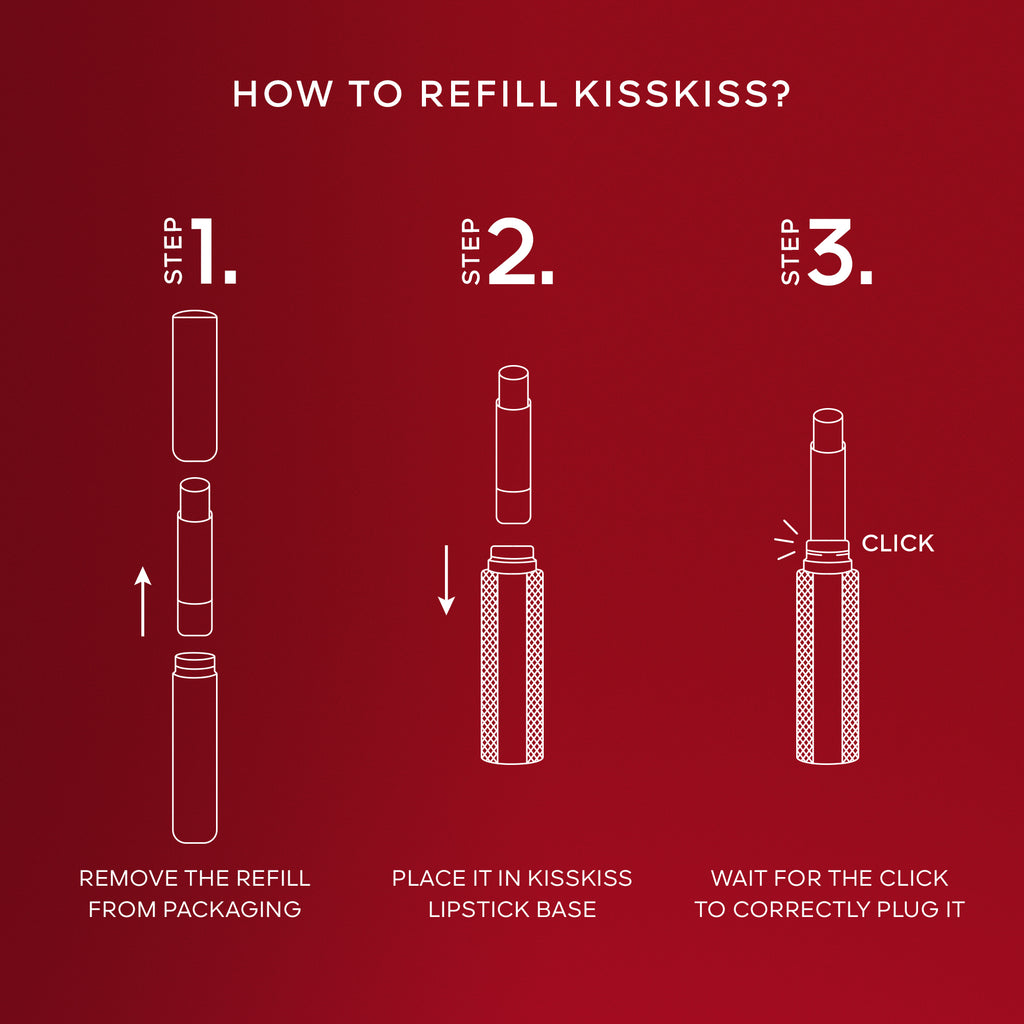 HOW TO REFILL KISSKISS?

STEP 1.

REMOVE THE REFILL FROM PACKAGING

STEP 2.

PLACE IT IN KISSKISS LIPSTICK BASE

STEP 3.

CLICK

WAIT FOR THE CLICK TO CORRECTLY PLUG IT